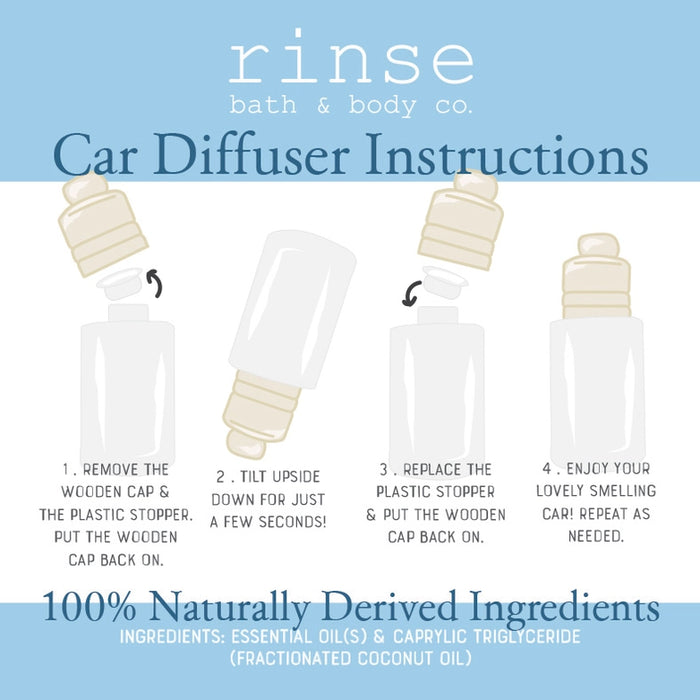 rinse
bath & body co.

Car Diffuser Instructions

1 . REMOVE THE WOODEN CAP & THE PLASTIC STOPPER. PUT THE WOODEN CAP BACK ON.

2 . TILT UPSIDE DOWN FOR JUST A FEW SECONDS!

3 . REPLACE THE PLASTIC STOPPER & PUT THE WOODEN CAP BACK ON.

4 . ENJOY YOUR LOVELY SMELLING CAR! REPEAT AS NEEDED.

100% Naturally Derived Ingredients

INGREDIENTS: ESSENTIAL OIL(S) & CAPRYLIC TRIGLYCERIDE (FRACTIONATED COCONUT OIL)